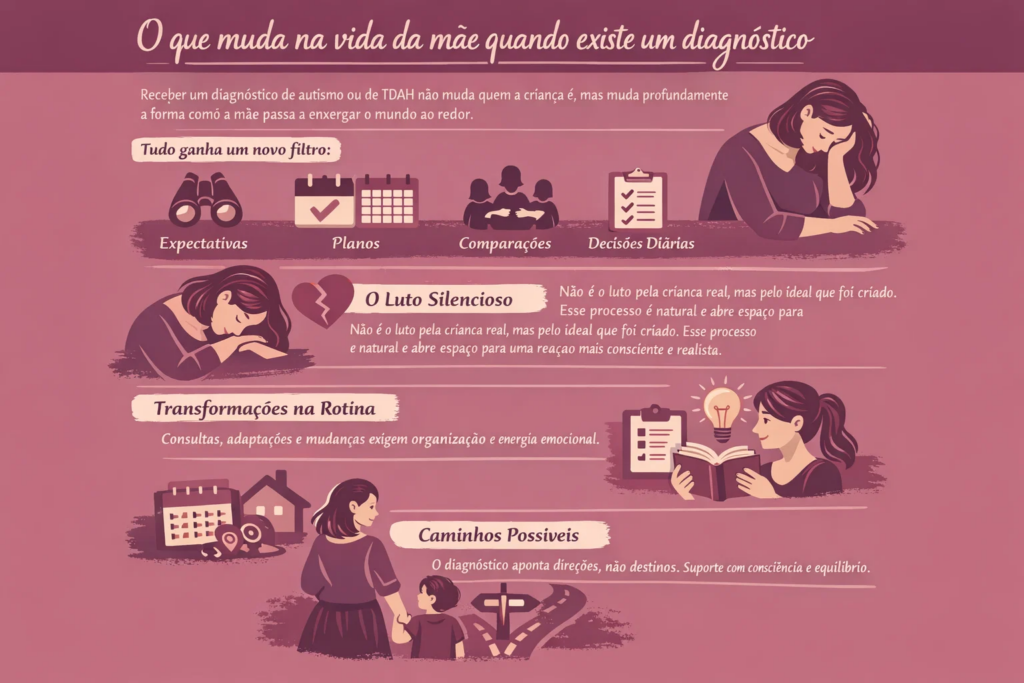 O que muda na vida da mãe quando existe um diagnóstico

Receber um diagnóstico de autismo ou de TDAH não muda quem a criança é, mas muda profundamente a forma como a mãe passa a enxergar o mundo ao redor.

Tudo ganha um novo filtro:

Expectativas

Planos

Comparações

Decisões Diárias

O Luto Silencioso

Não é o luto pela crianca real, mas pelo ideal que foi criado. Esse processo é natural e abre espaço para

Não é o luto pela crianca real, mas pelo ideal que foi criado. Esse processo e natural e abre espaço para uma reaçao mais consciente e realista.

Transformações na Rotina

Consultas, adaptações e mudanças exigem organização e energia emocional.

Caminhos Possiveis

O diagnóstico aponta direções, não destinos. Suporte com consciência e equilíbrio.